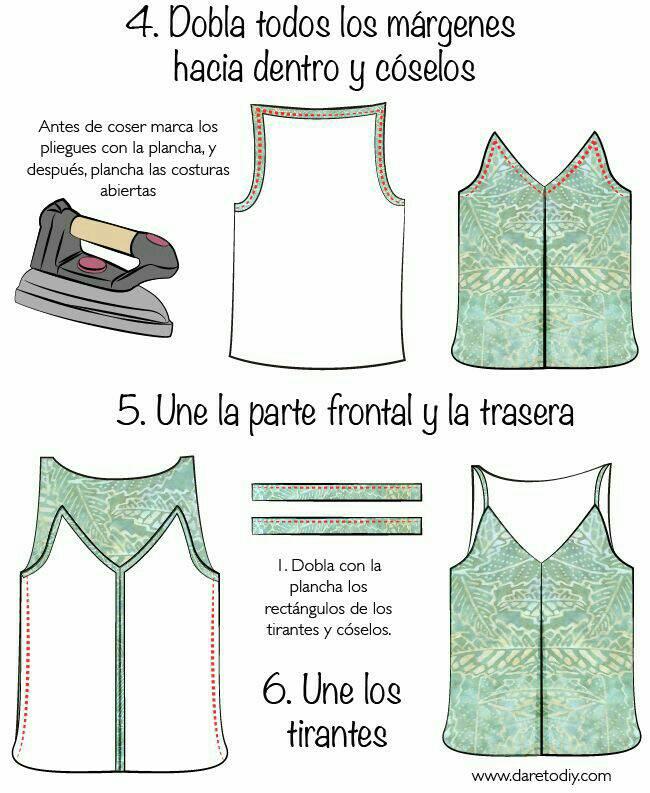 4. Dobla todos los márgenes hacia dentro y cóselos

Antes de coser marca los pliegues con la plancha, y después, plancha las costuras abiertas

5. Une la parte frontal y la trasera

1. Dobla con la plancha los rectángulos de los tirantes y cóselos.

6. Une los tirantes

www.daretodiy.com